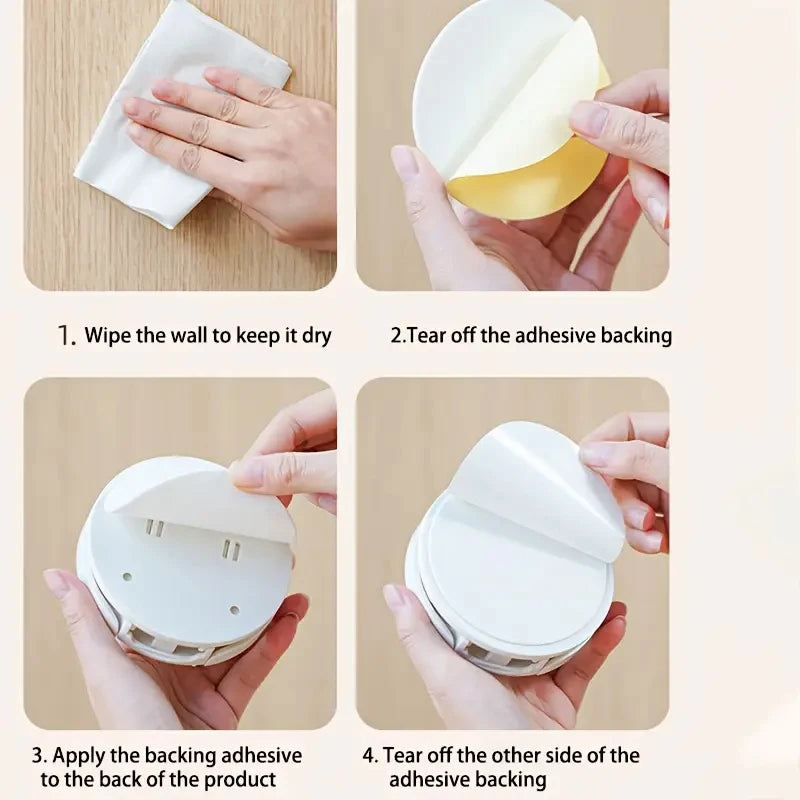 1. Wipe the wall to keep it dry

2.Tear off the adhesive backing

3. Apply the backing adhesive to the back of the product

4. Tear off the other side of the adhesive backing