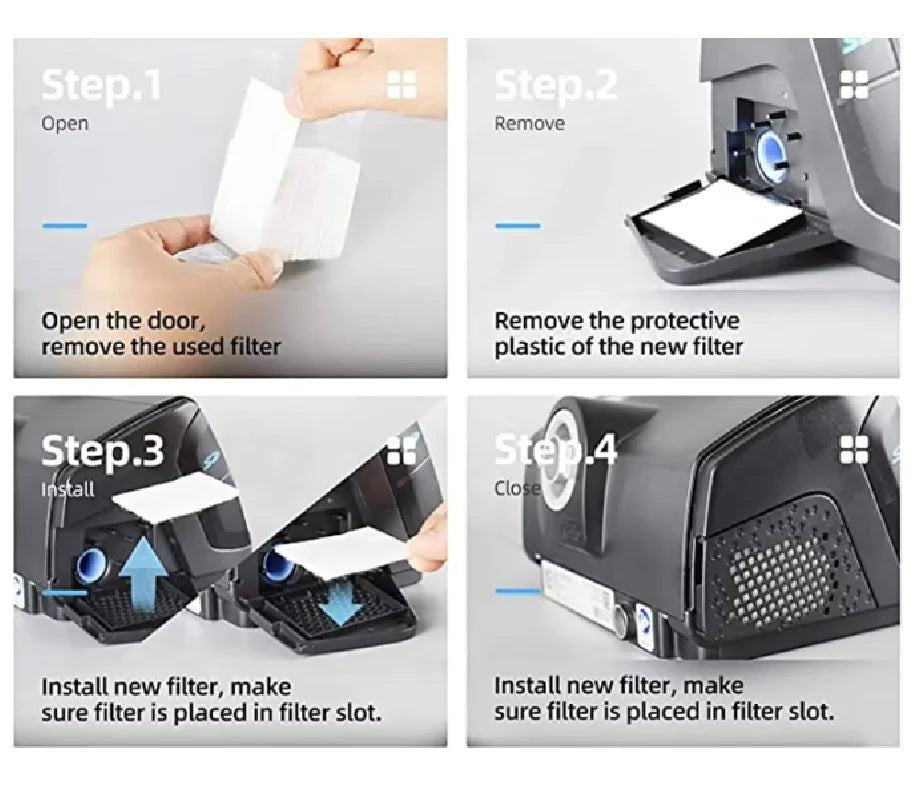 Step.1
Open

Open the door, remove the used filter

Step.2
Remove

Remove the protective plastic of the new filter

Step.3
Install

Install new filter, make sure filter is placed in filter slot.

Step.4
Close

Install new filter, make sure filter is placed in filter slot.