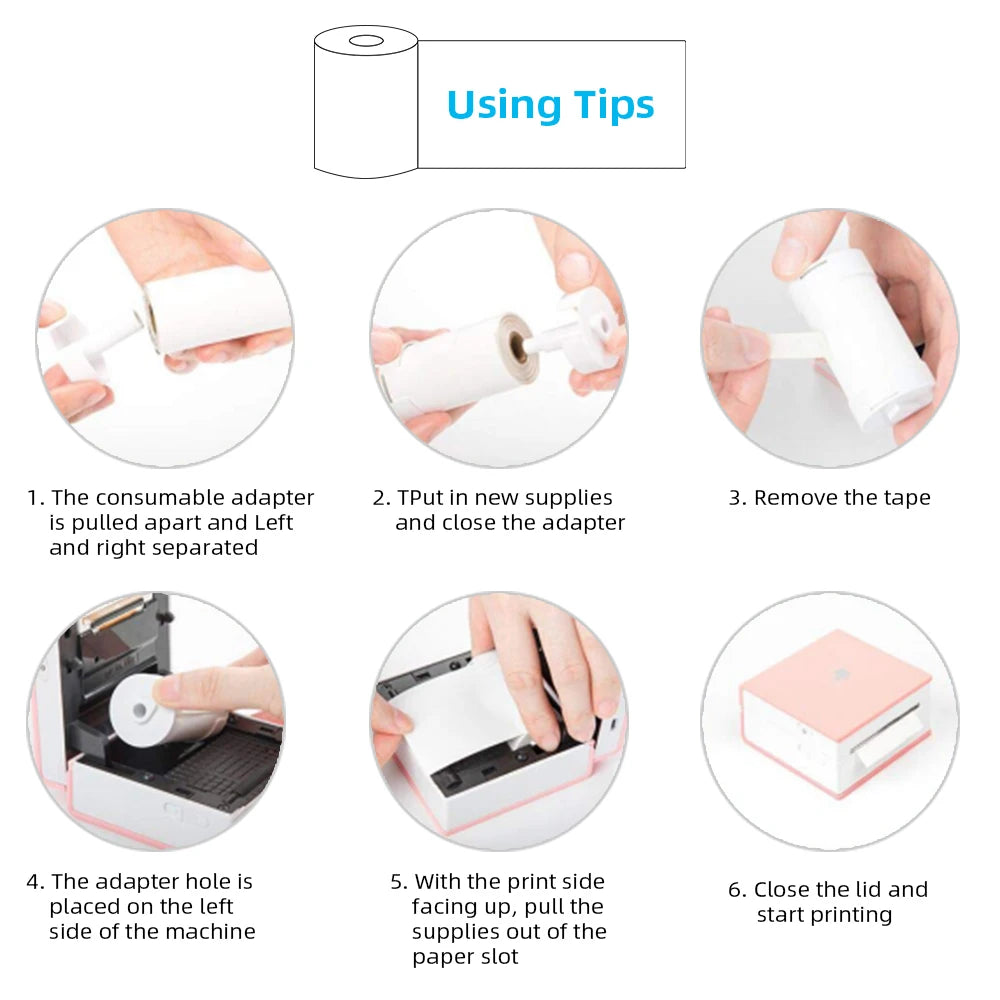 Using Tips

1. The consumable adapter is pulled apart and Left and right separated

2. TPut in new supplies and close the adapter

3. Remove the tape

4. The adapter hole is placed on the left side of the machine

5. With the print side facing up, pull the supplies out of the paper slot

6. Close the lid and start printing