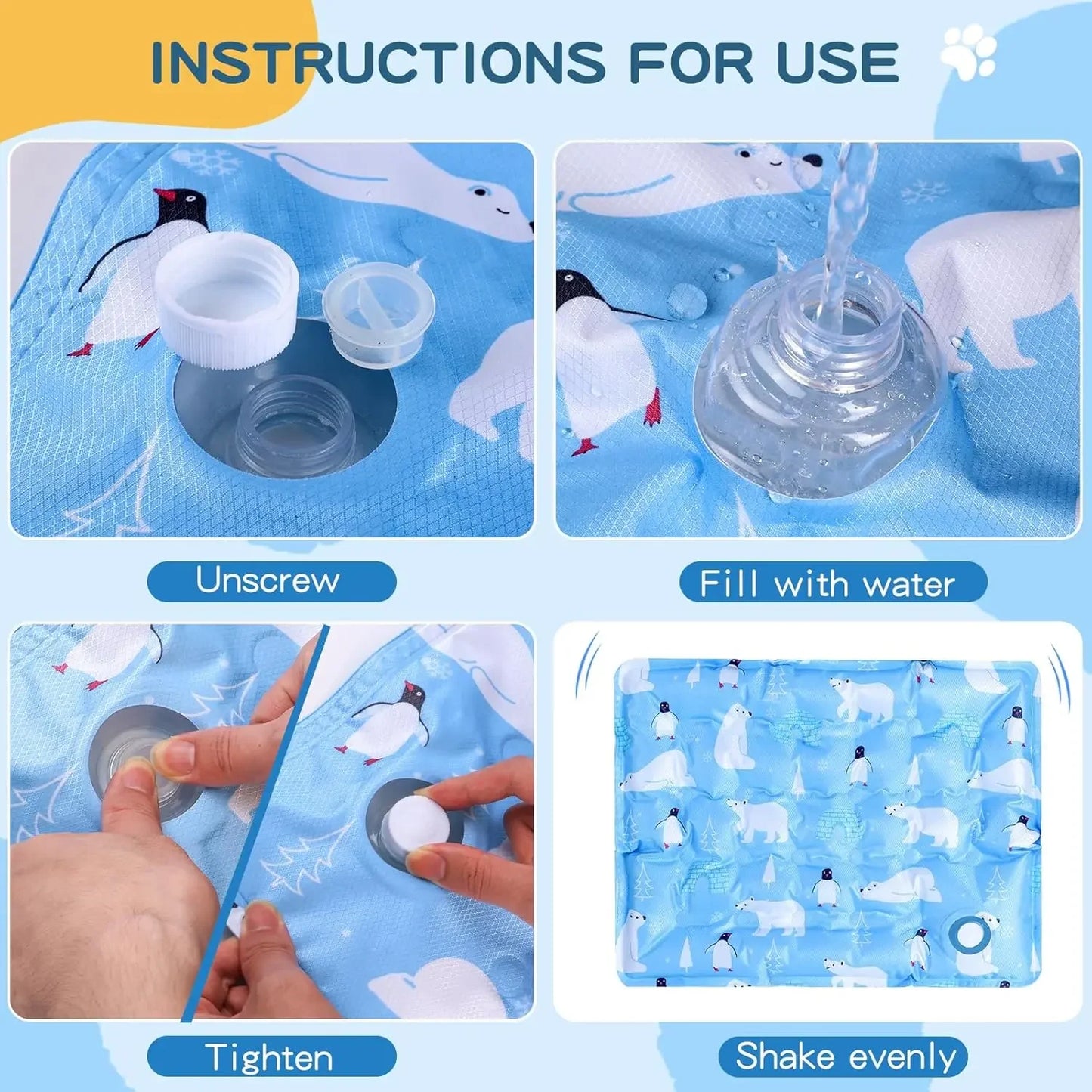 INSTRUCTIONS FOR USE

Unscrew

Fill with water

Tighten

Shake evenly