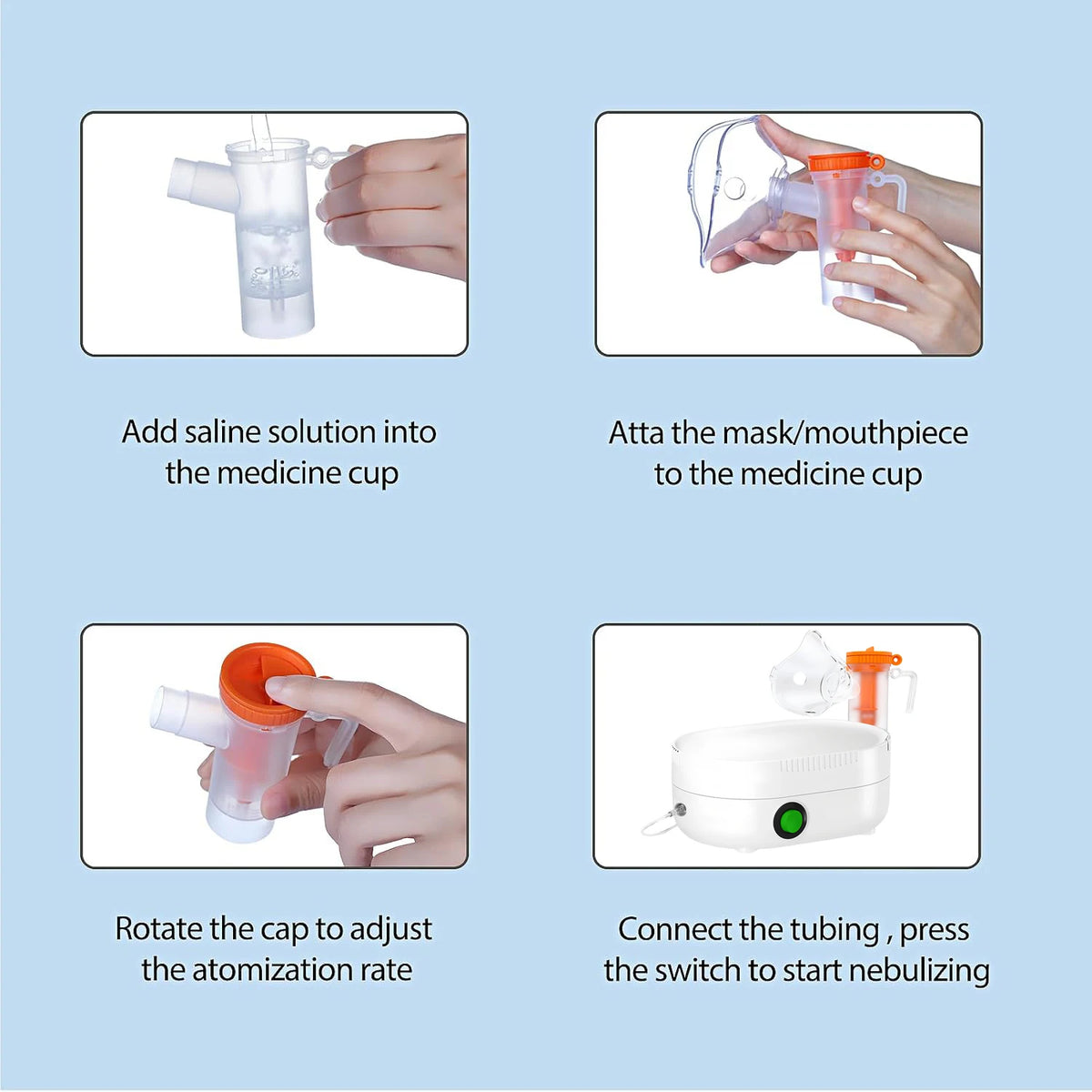 Add saline solution into the medicine cup

Atta the mask/mouthpiece to the medicine cup

Rotate the cap to adjust the atomization rate

Connect the tubing , press the switch to start nebulizing